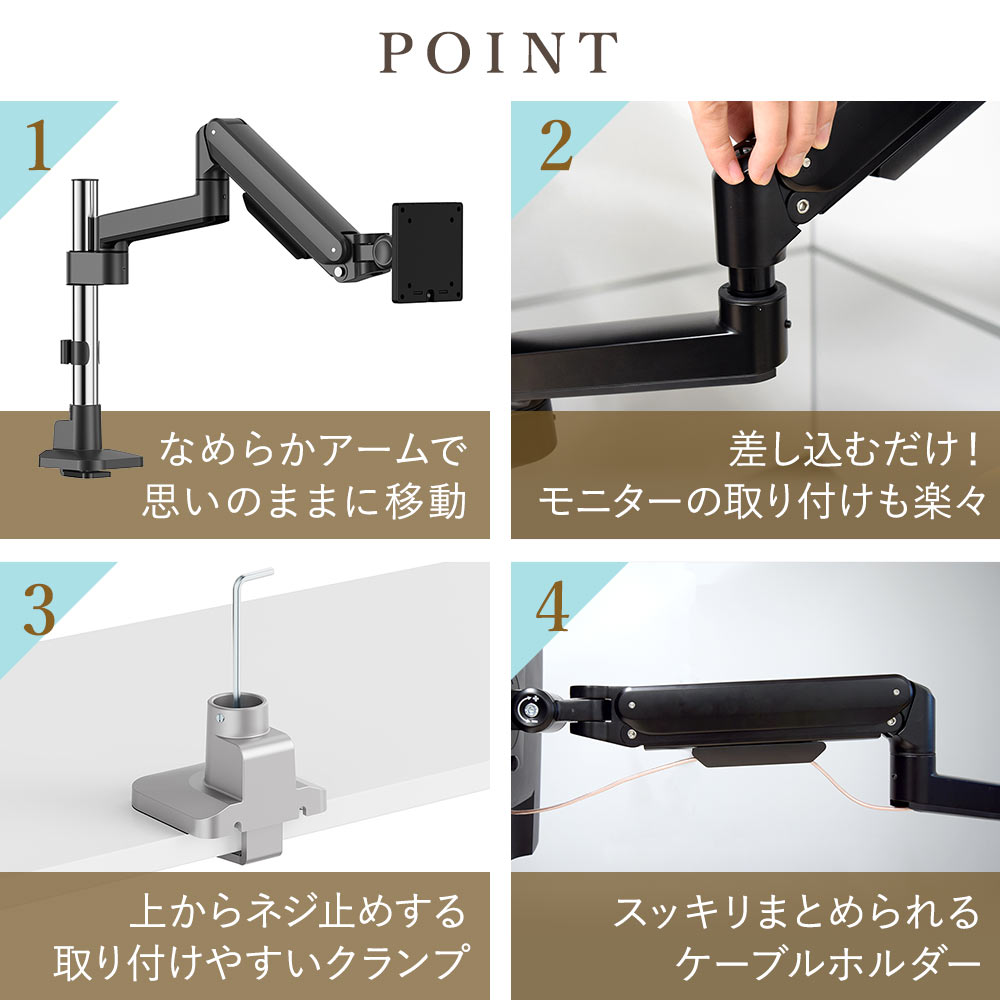 POINT

1

なめらかアームで
思いのままに移動

2

差し込むだけ！
モニターの取り付けも楽々

3

上からネジ止めする
取り付けやすいクランプ

4

スッキリまとめられる
ケーブルホルダー